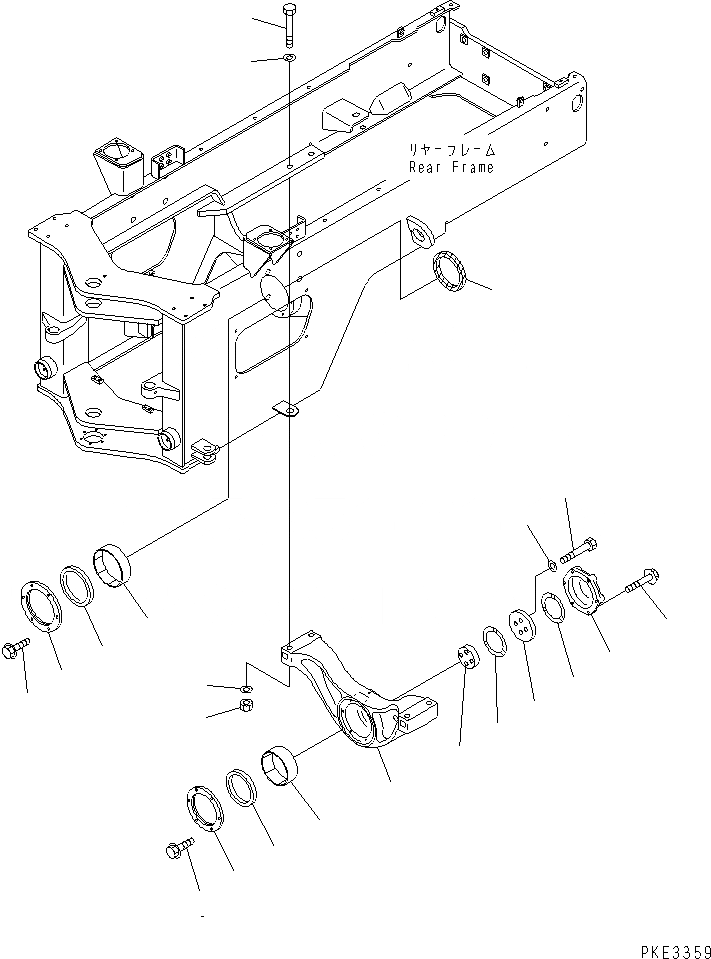 リヤーフレーム
Rear Frame

PKE3359