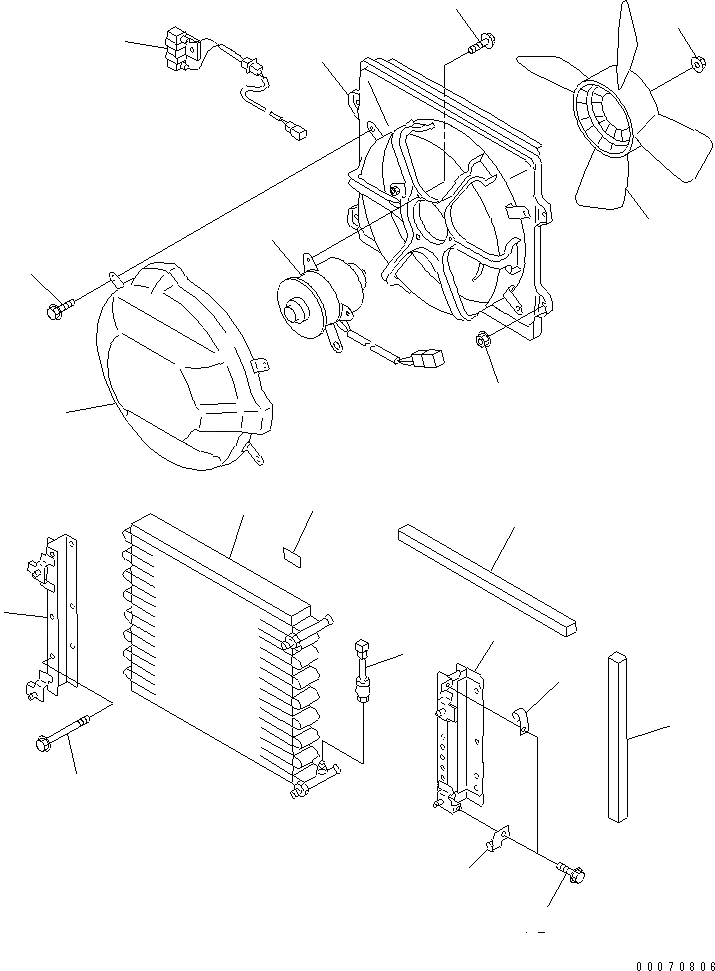 00070806