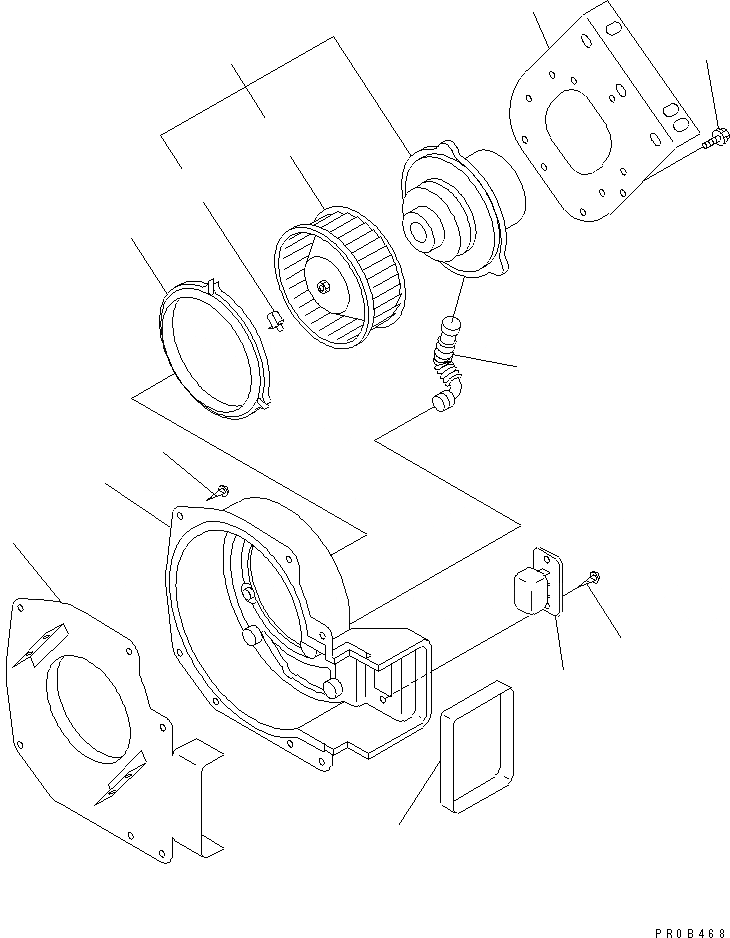 PR0B468