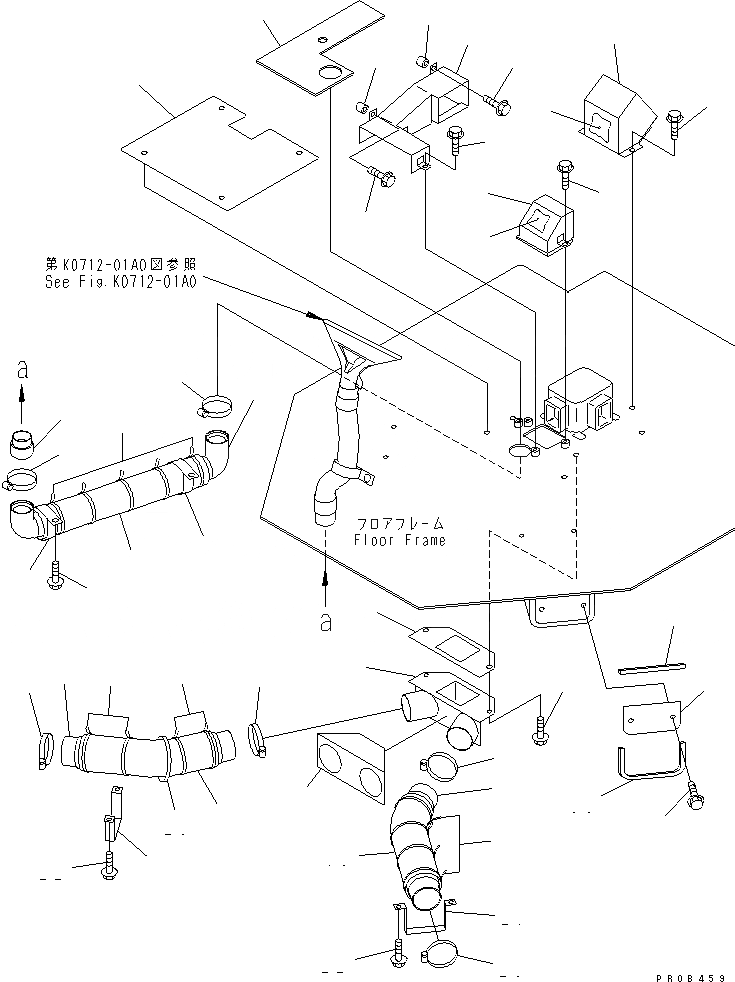 第K0712-01A0図参照
See Fig.K0712-01A0

a

フロアフレーム
Floor Frame

a

PR08459