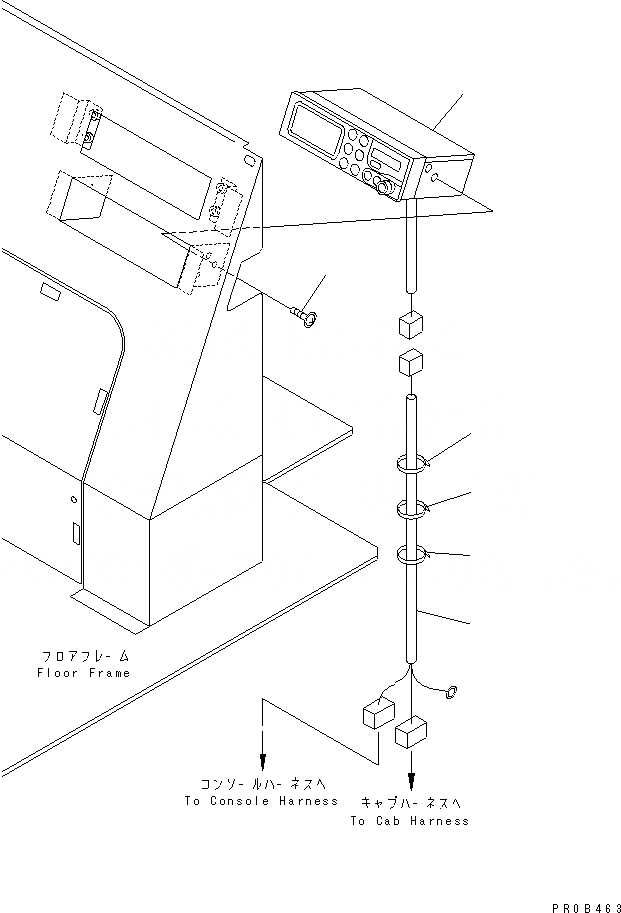 フロアフレーム
Floor Frame

コンソールハーネスへ
To Console Harness

キャブハーネスへ
To Cab Harness

PR0B463