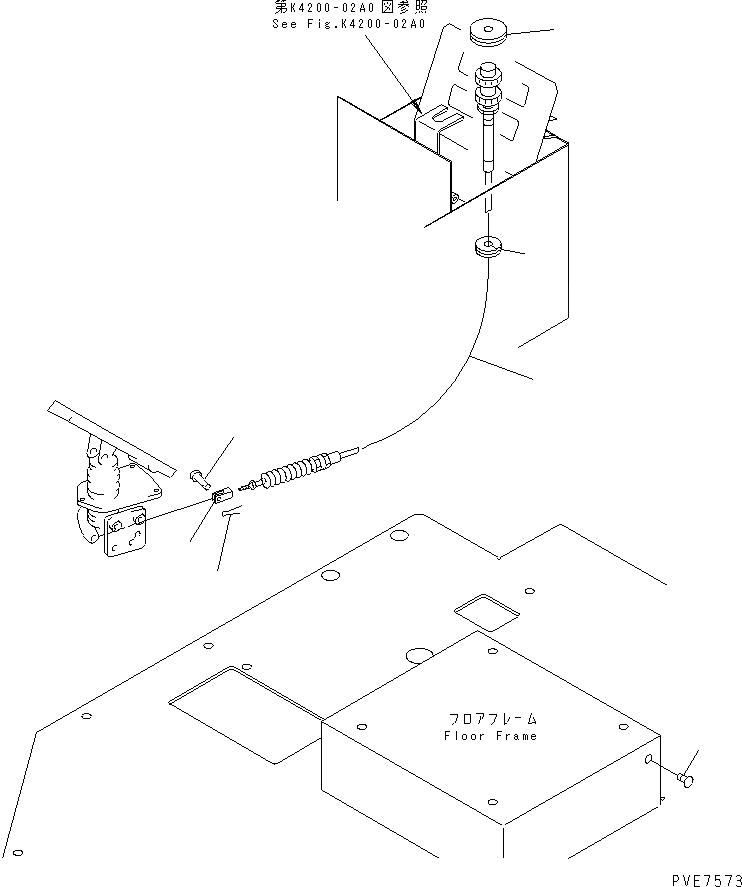 第K4200-02A0図参照
See Fig.K4200-02A0

フロアフレーム
Floor Frame

PVE7573