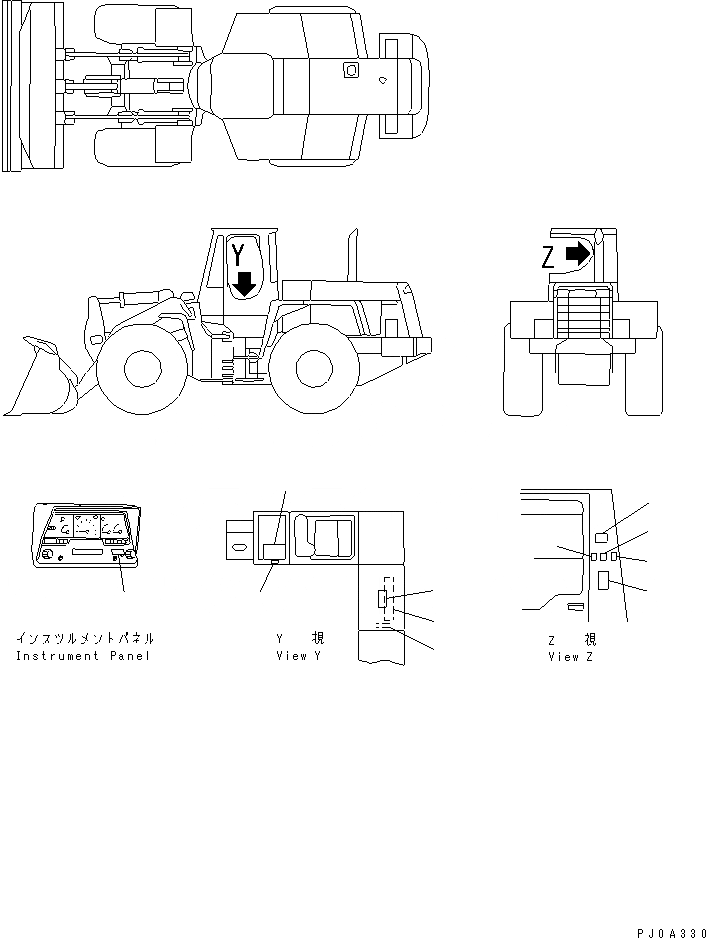 Y

Z

インスツルメントパネル
Instrument Panel

Y 視
View Y

Z 視
View Z

PJ0A330