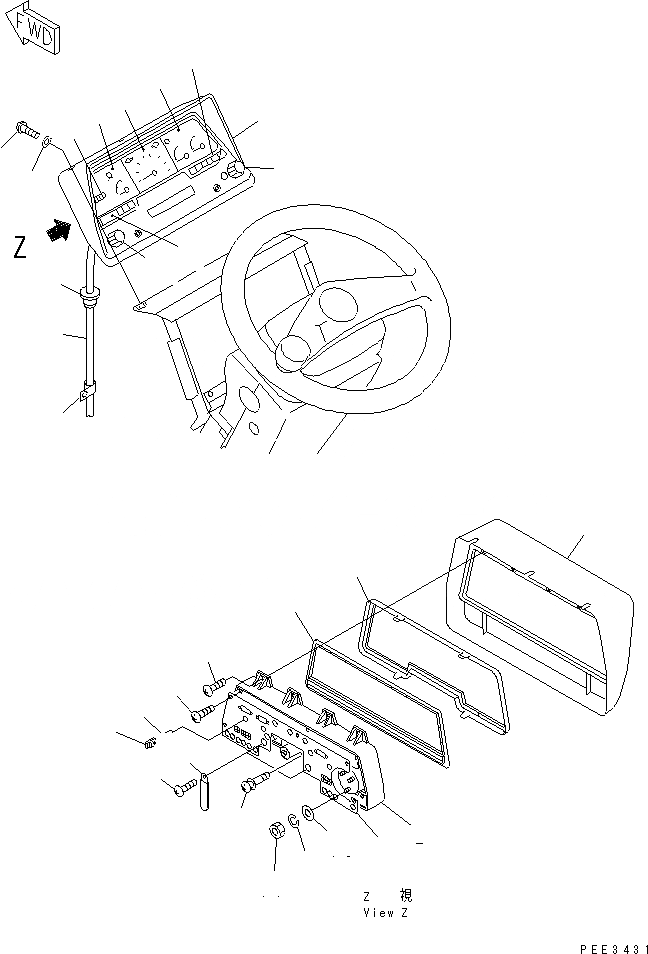 FWD

Z

Z 視
View Z

PEE3431