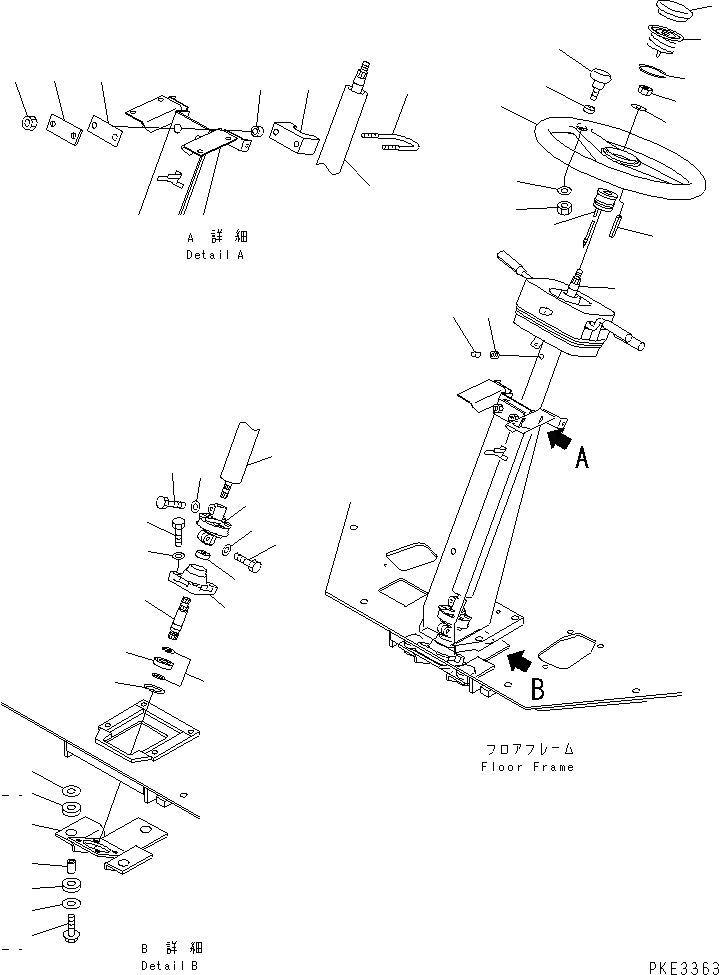 A 詳細
Detail A

A

B

フロアフレーム
Floor Frame

B 詳細
Detail B

PKE3363