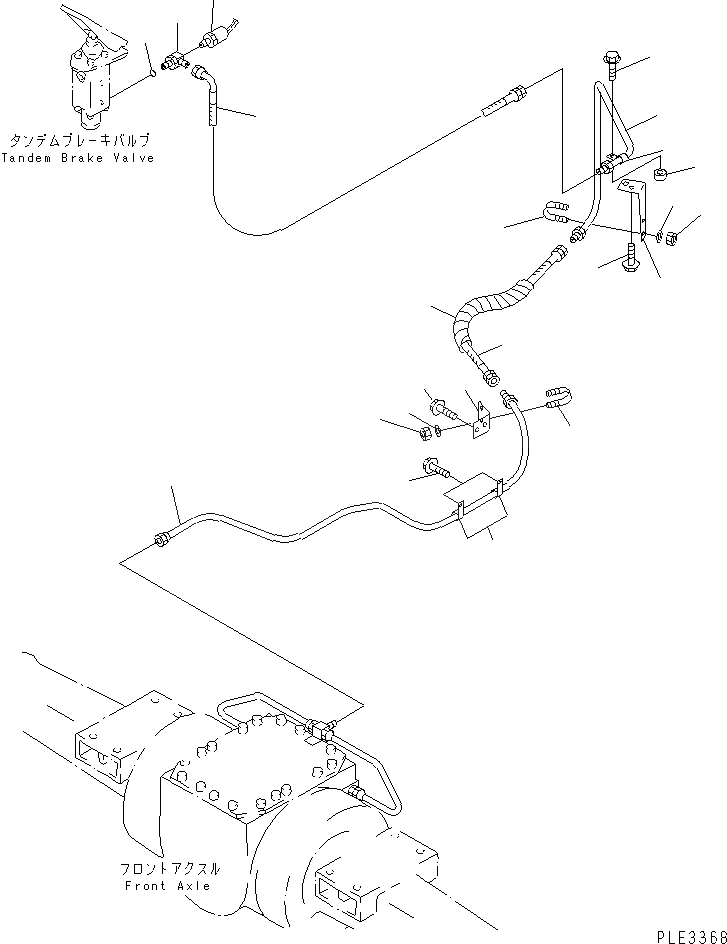 タンデムブレーキバルブ
Tandem Brake Valve

フロントアクスル
Front Axle

PLE3368