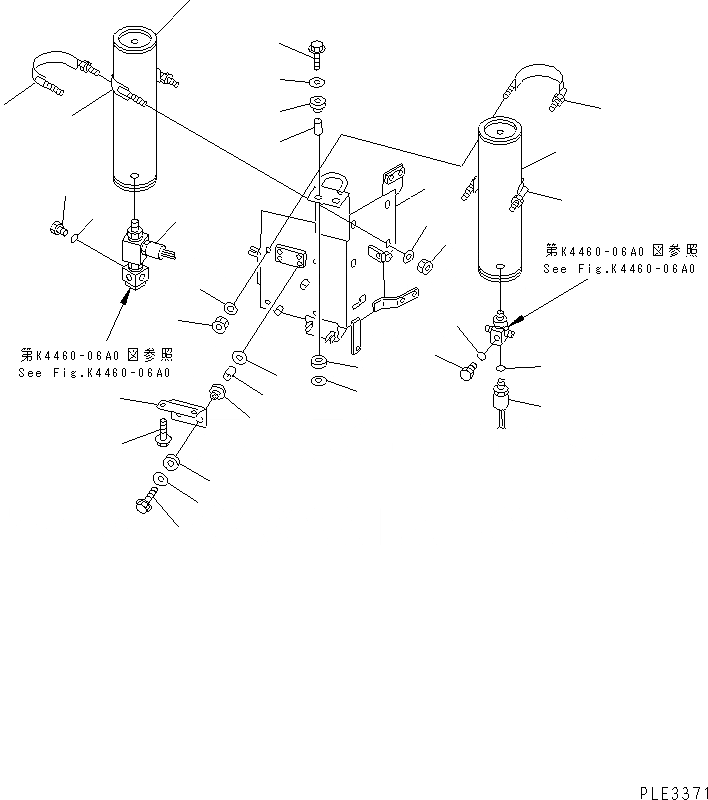 第K4460-06A0 図参照
See Fig.K4460-06A0

第K4460-06A0 図参照
See Fig.K4460-06A0

PLE3371