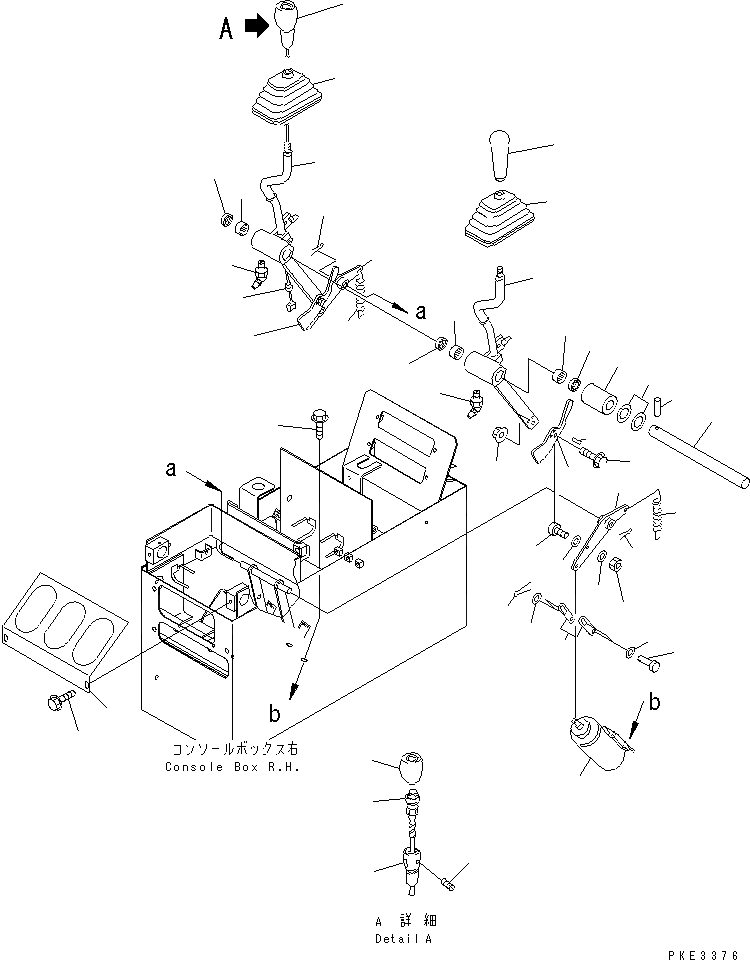 A
a
a
b
b
コンソールボックス右
Console Box R.H.
A 詳細
Detail A
PKE3376