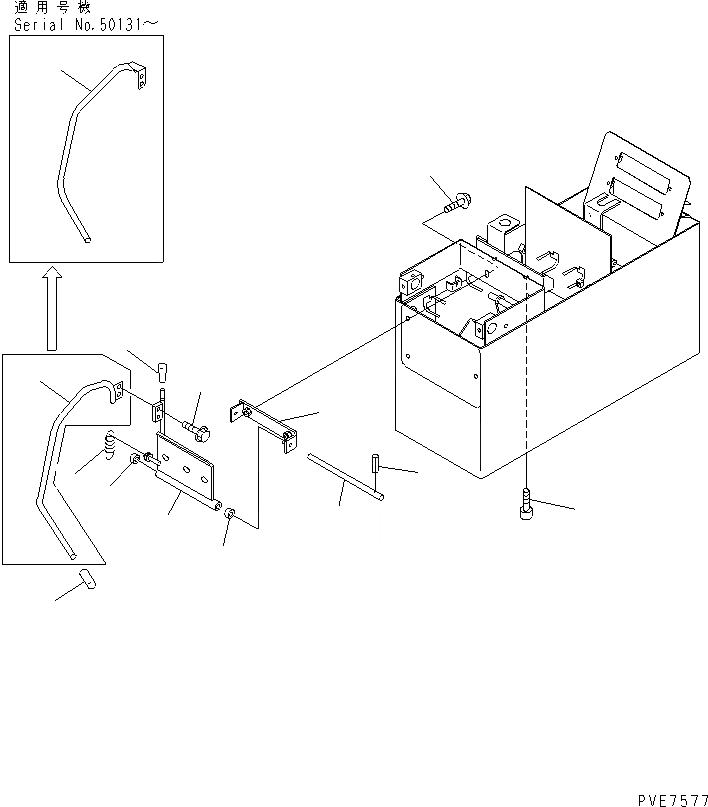 適用号機
Serial No.50131～

PVE7577