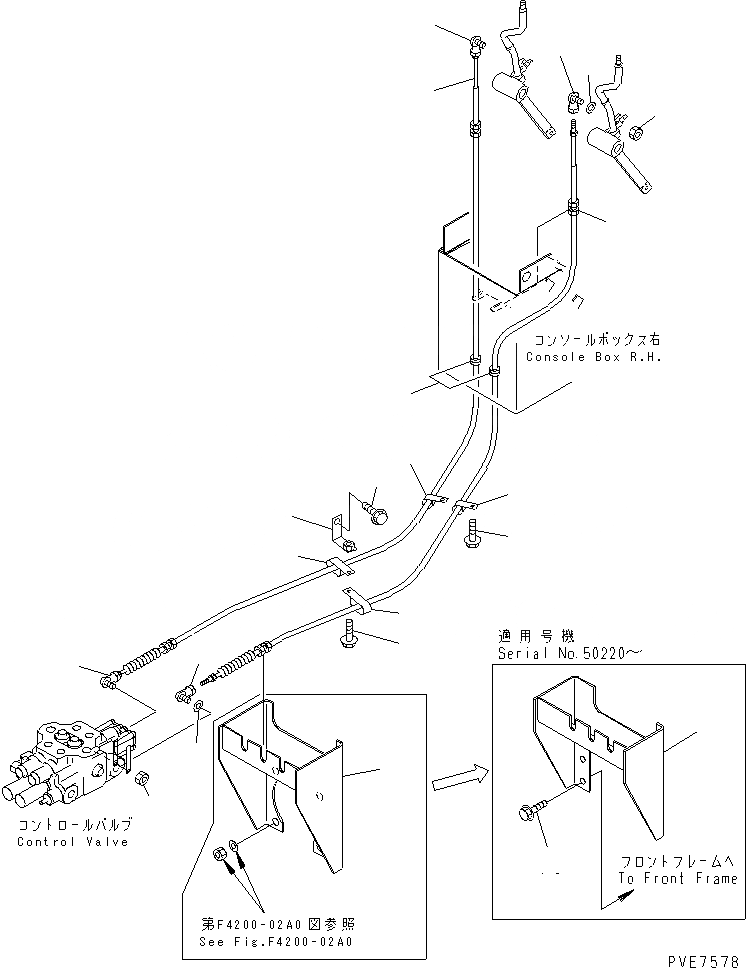 コンソールボックス右
Console Box R.H.

適用号機
Serial No.50220～

コントロールバルブ
Control Valve

フロントフレームへ
To Front Frame

第F4200-02A0図参照
See Fig.F4200-02A0

PVE7578