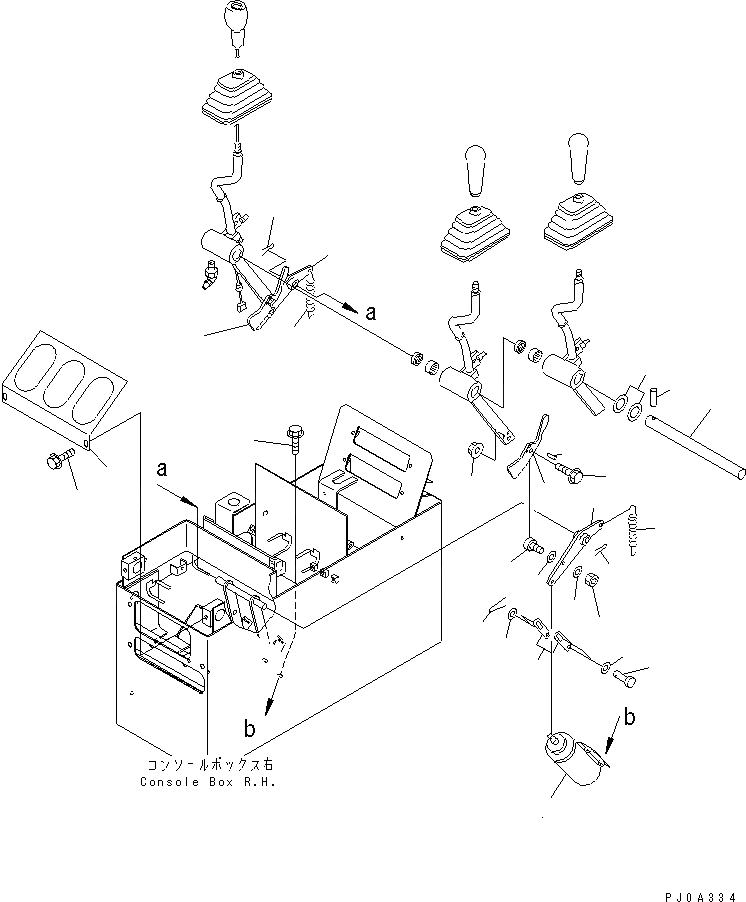 a

a

b

b

コンソールボックス右
Console Box R.H.

PJ0A334