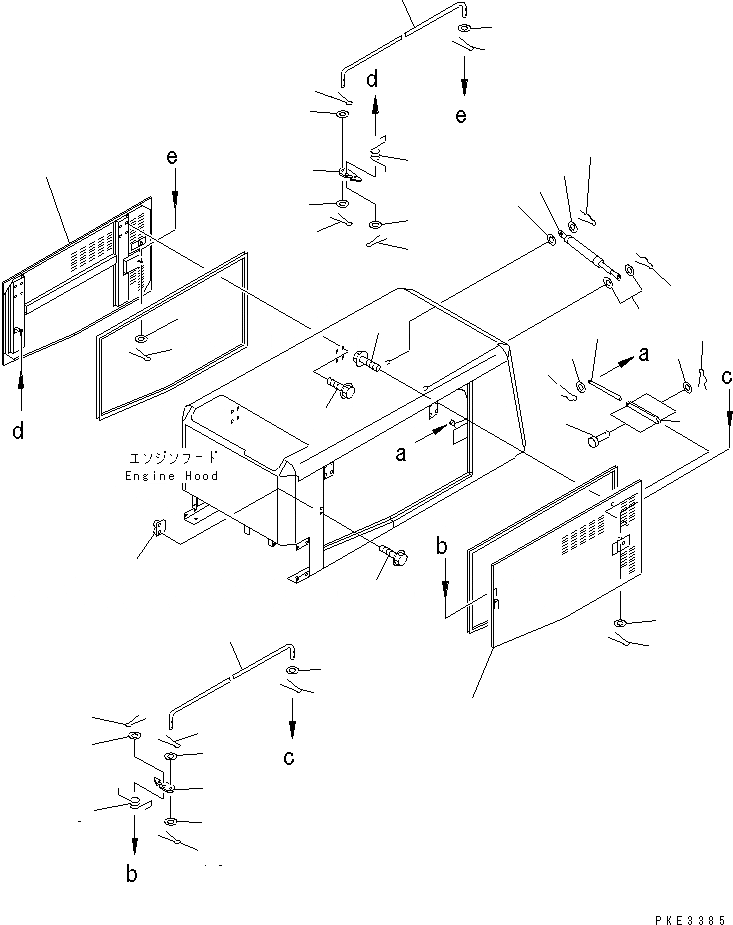 d
e
e
d
a
c
a
エンジンフード
Engine Hood
b
c
b
PKE3385