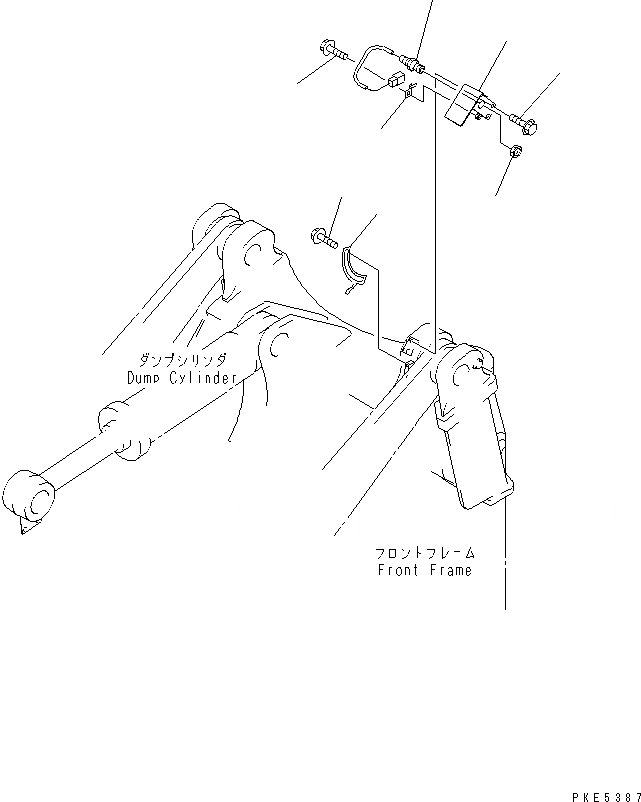 ダンプシリンダ
Dump Cylinder

フロントフレーム
Front Frame

PKE5387