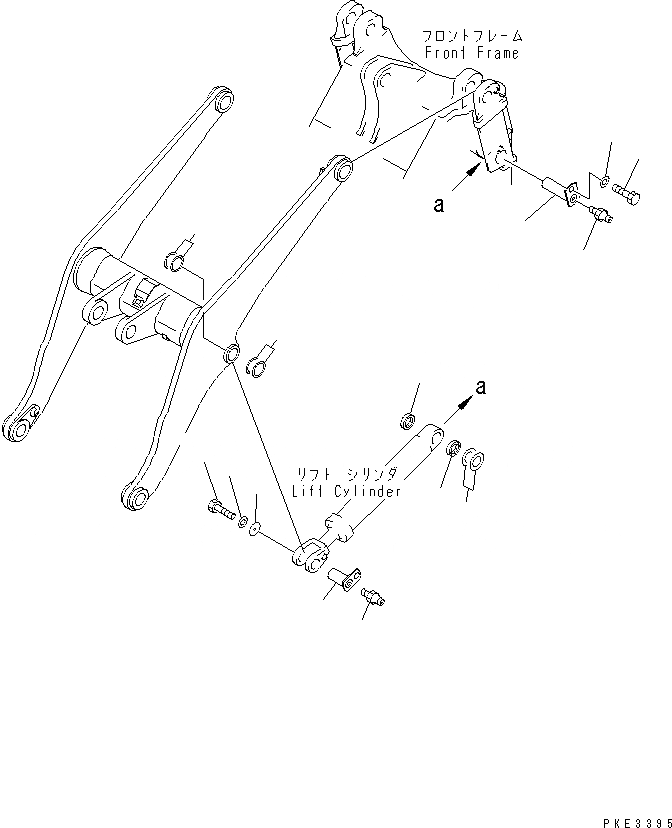 フロントフレーム
Front Frame

a

a

リフト シリンダ
Lift Cylinder

PKE3395