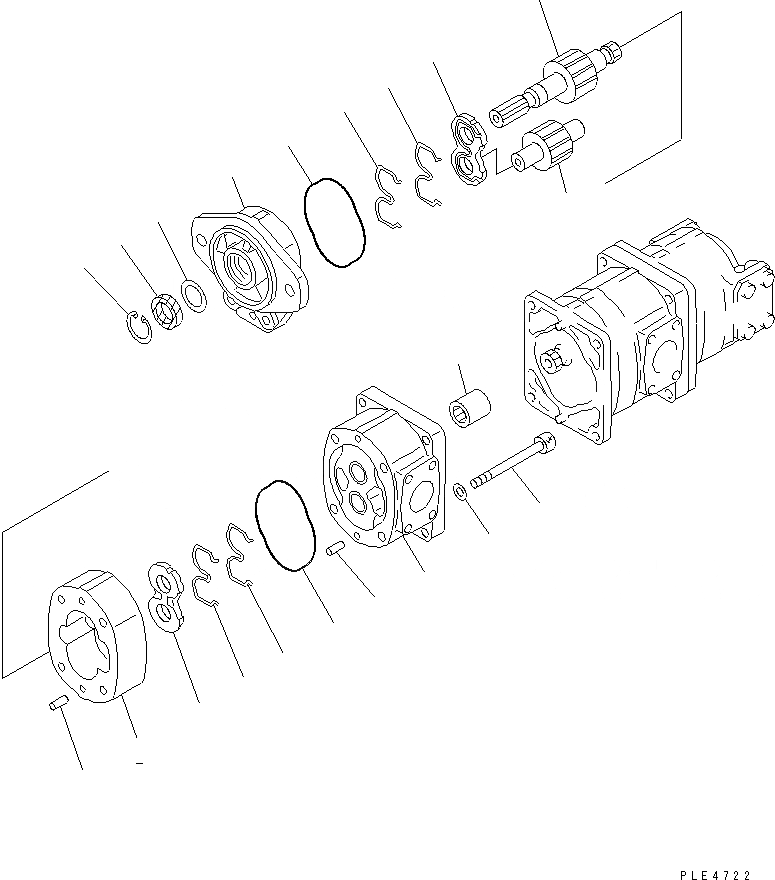 PLE4722