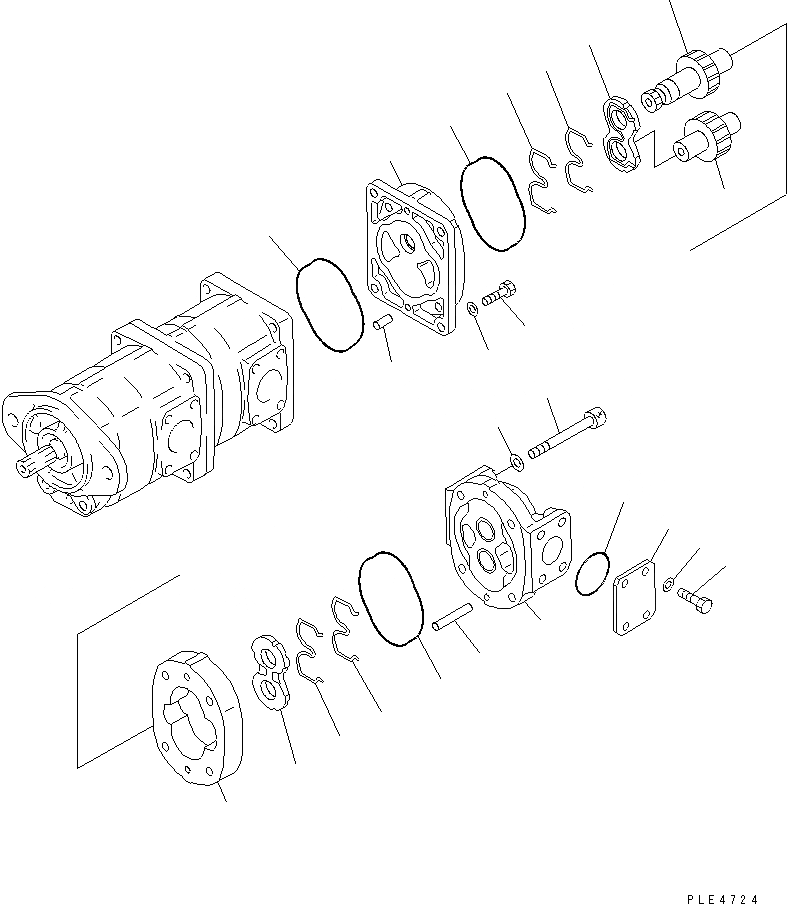 PLE4724