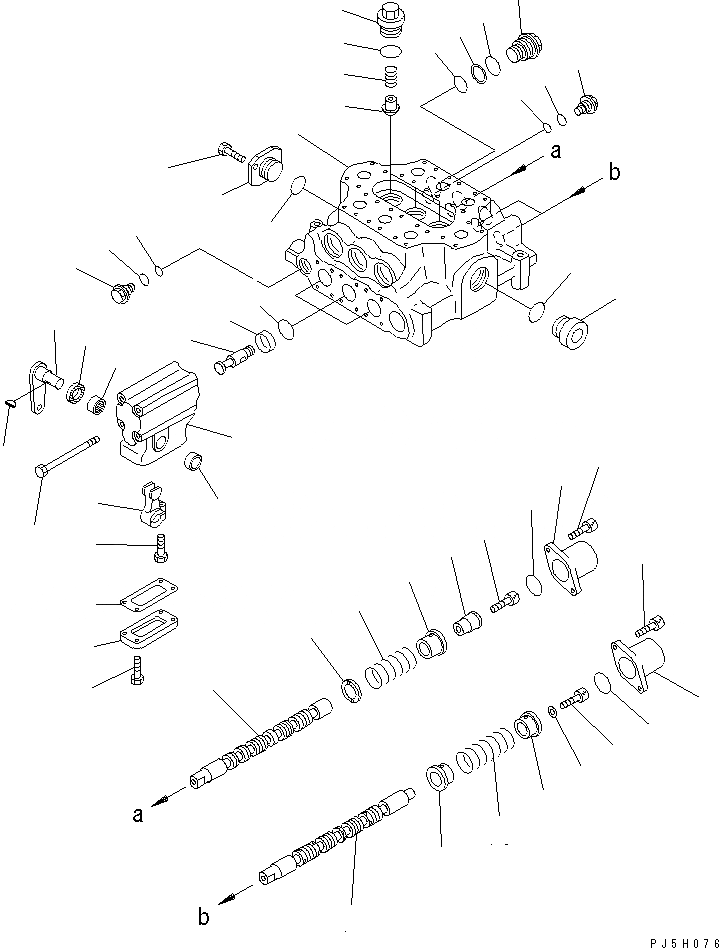 a
b
a
b
PJ5H076