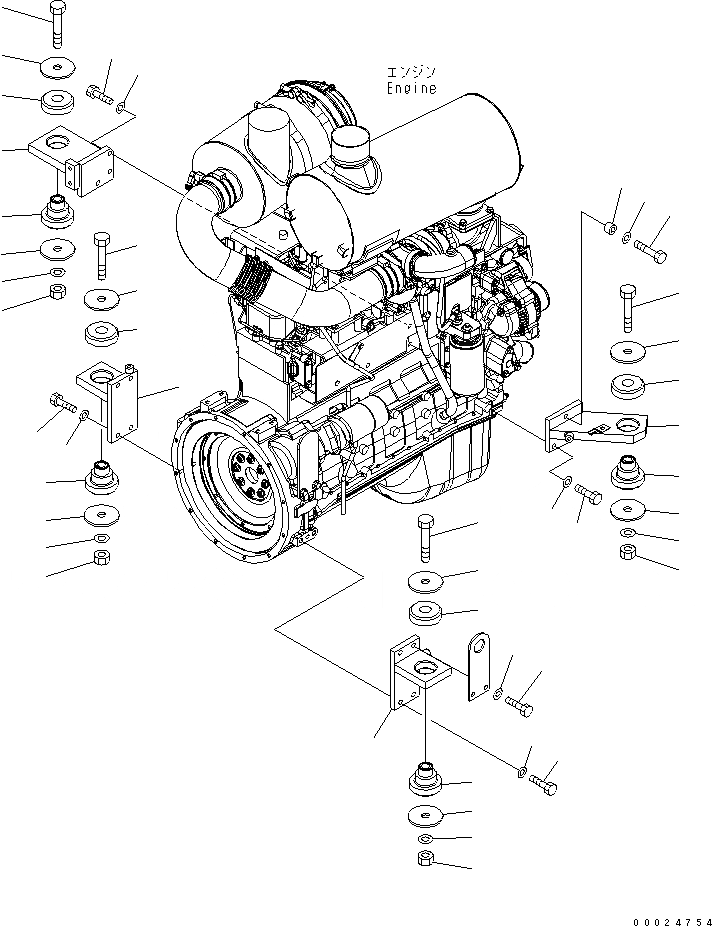 エンジン
Engine

00024754