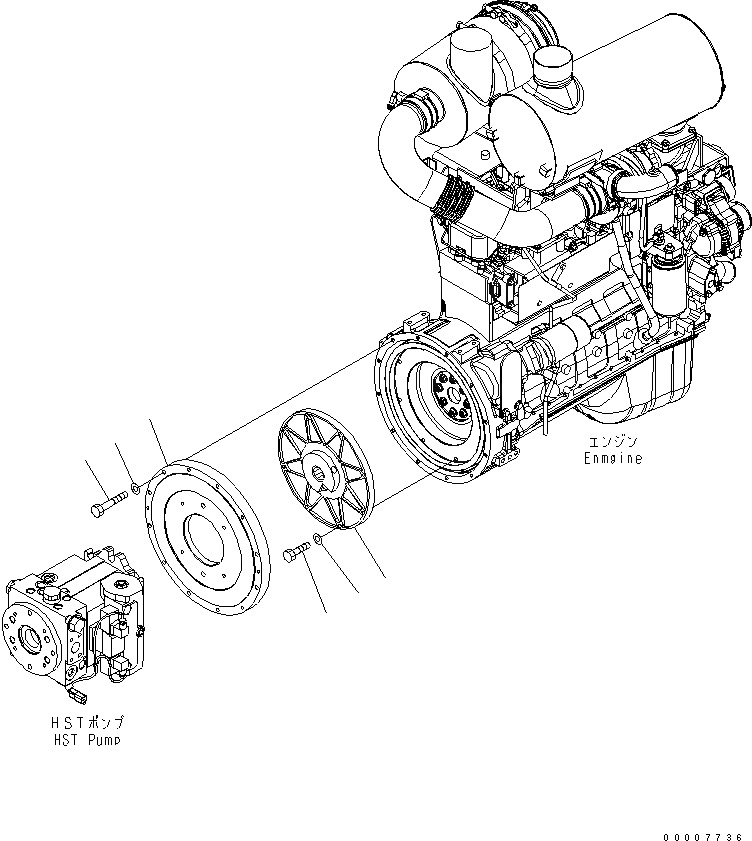 エンジン
Enmgine

HSTポンプ
HST Pump

00007736