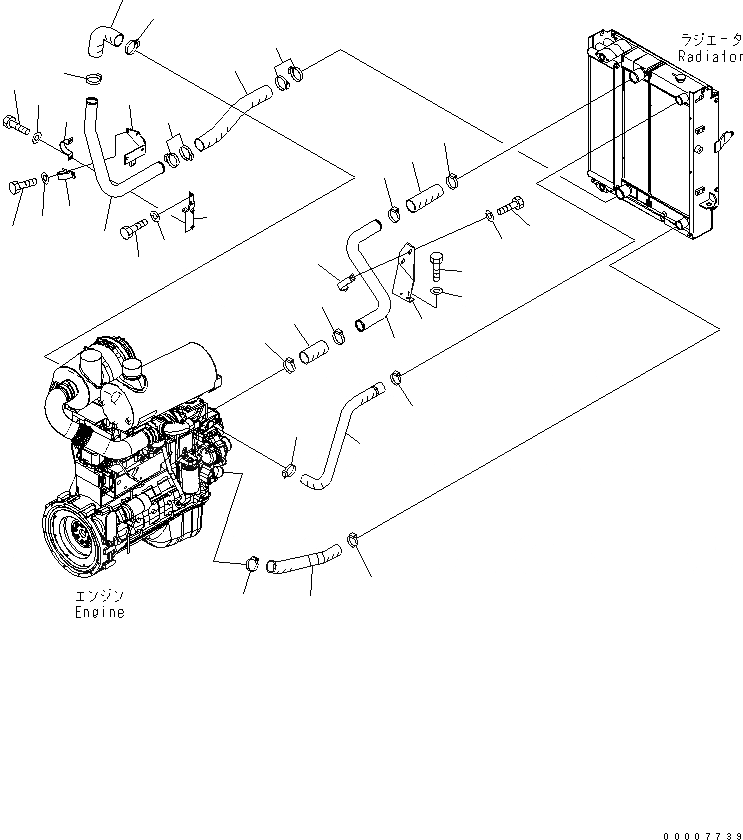 ラジエータ
Radiator

エンジン
Engine

00007739