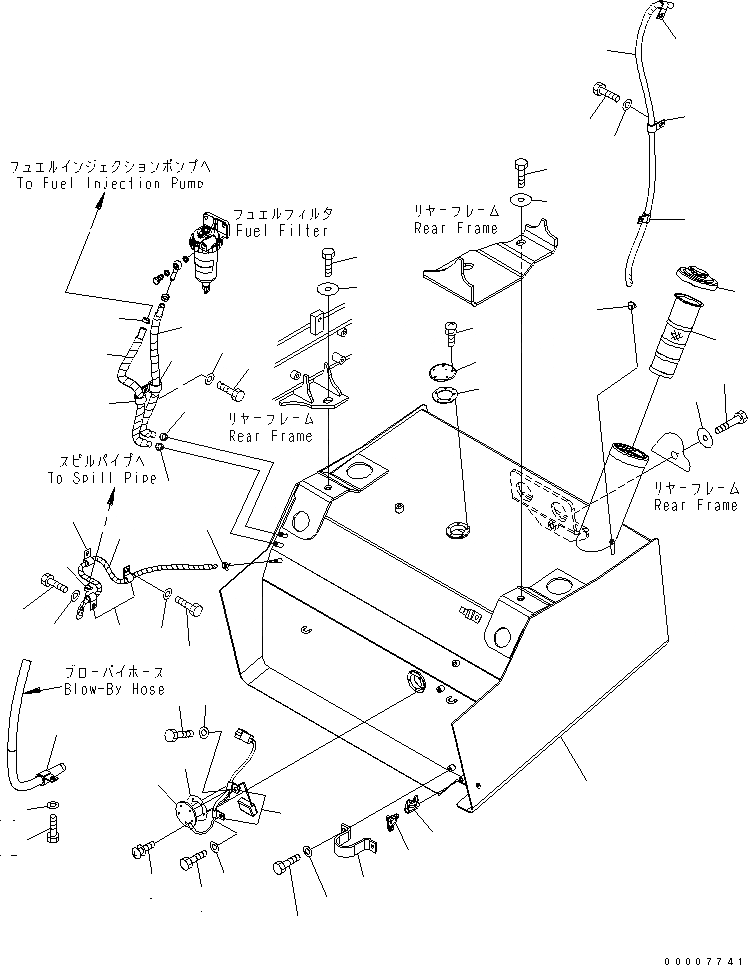 フュエルインジェクションポンプへ
To Fuel Injection Pump

フュエルフィルタ
Fuel Filter

リヤーフレーム
Rear Frame

リヤーフレーム
Rear Frame

スピルパイプへ
To Spill Pipe

リヤーフレーム
Rear Frame

ブローバイホース
Blow-By Hose

00007741