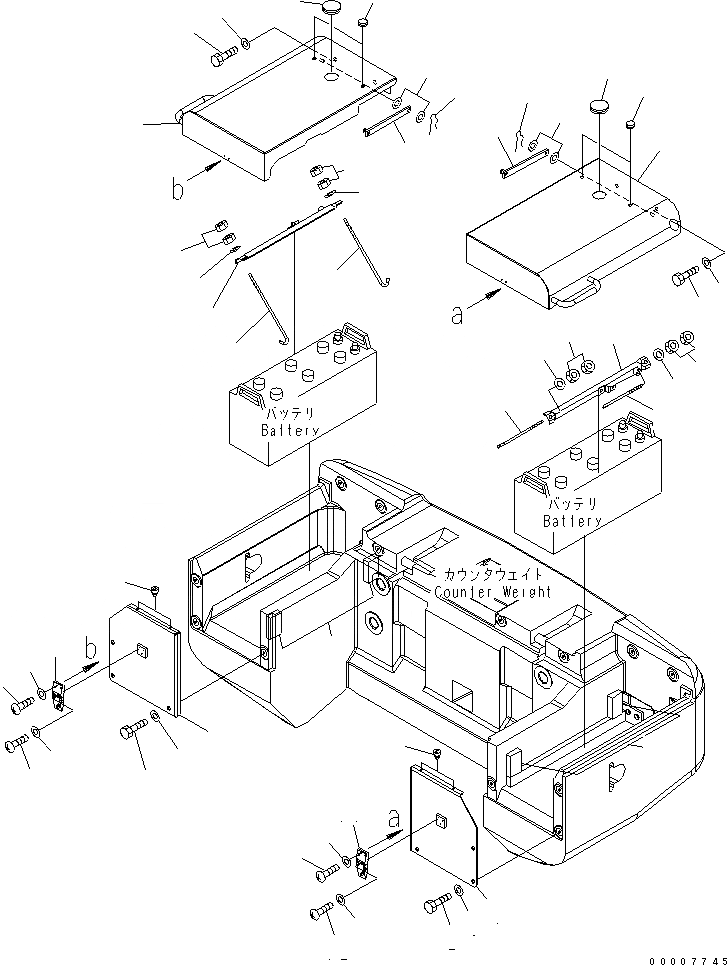 b

a

バッテリ
Battery

バッテリ
Battery

カウンタウェイト
Counter Weight

b

a

00007745