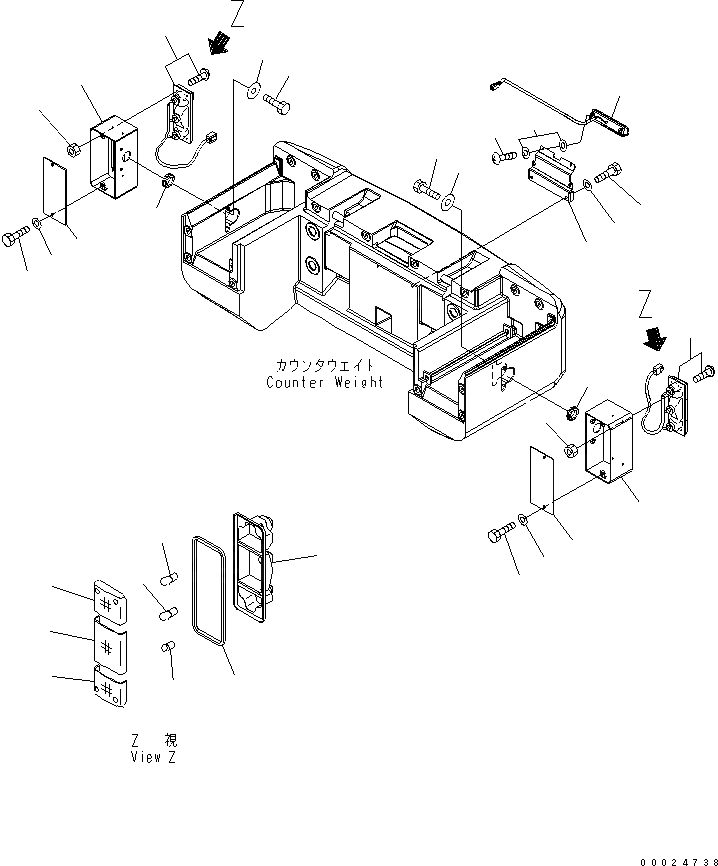 Z

Z

カウンタウエイト
Counter Weight

Z 視
View Z

00024738