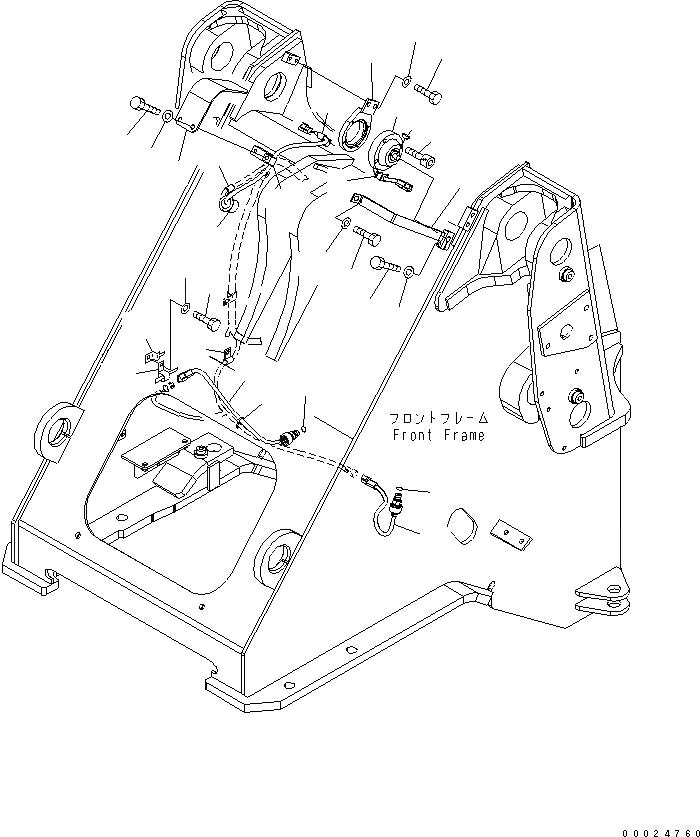 フロントフレーム
Front Frame

00024760