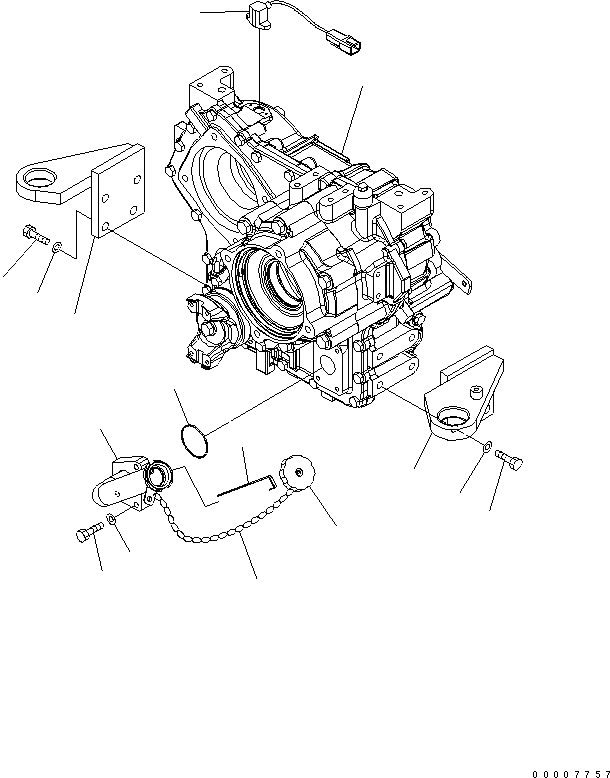 00007757