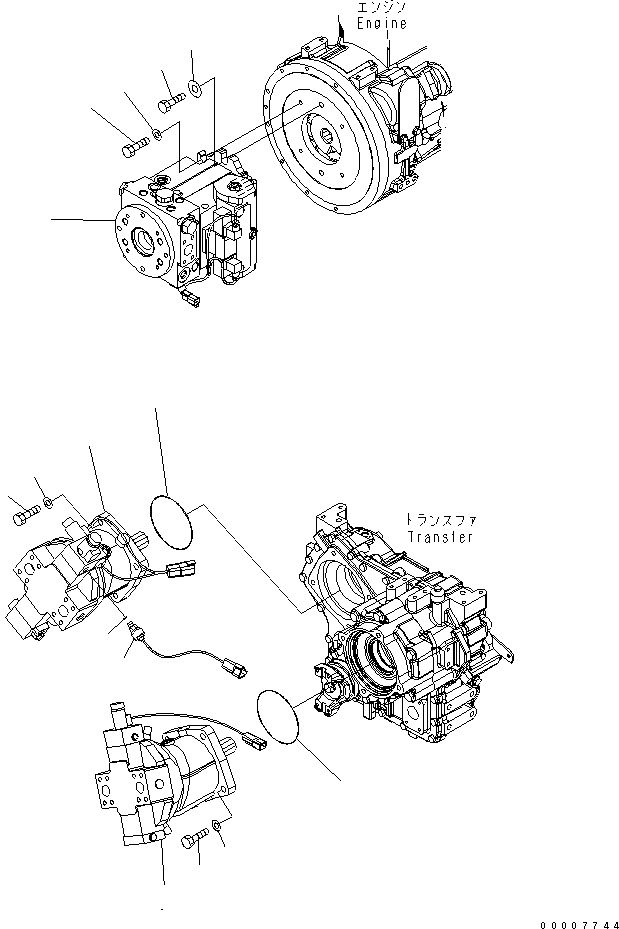 エンジン
Engine

トランスファ
Transfer

00007744