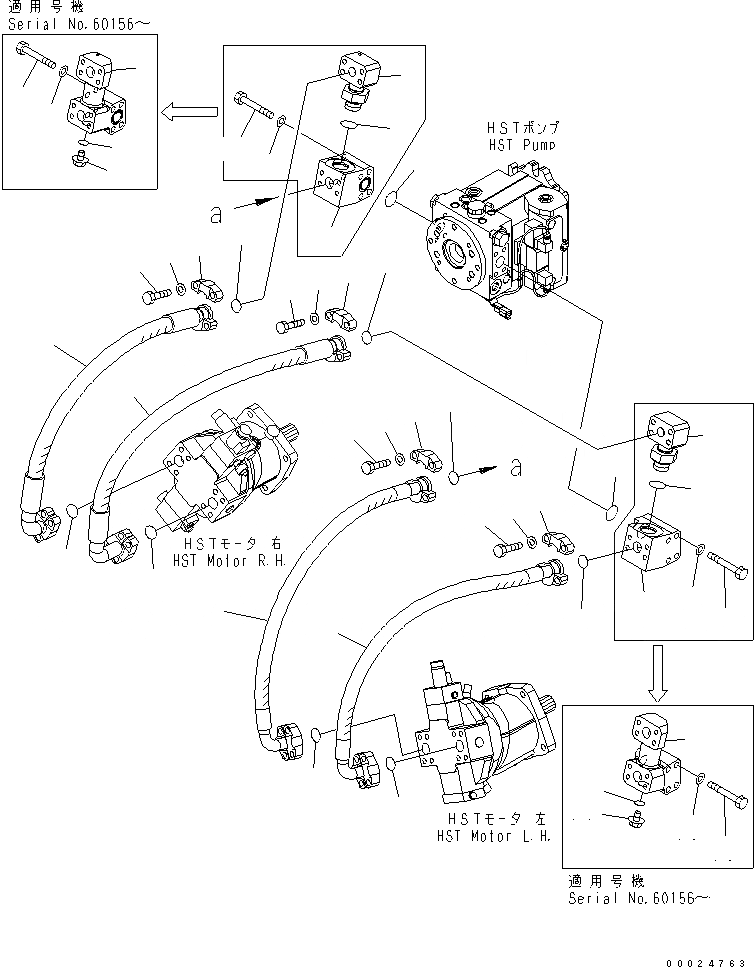 適用号機
Serial No.60156~

HSTポンプ
HST Pump

a

a

HSTモータ 右
HST Motor R.H.

HSTモータ 左
HST Motor L.H.

適用号機
Serial No.60156~

00024763