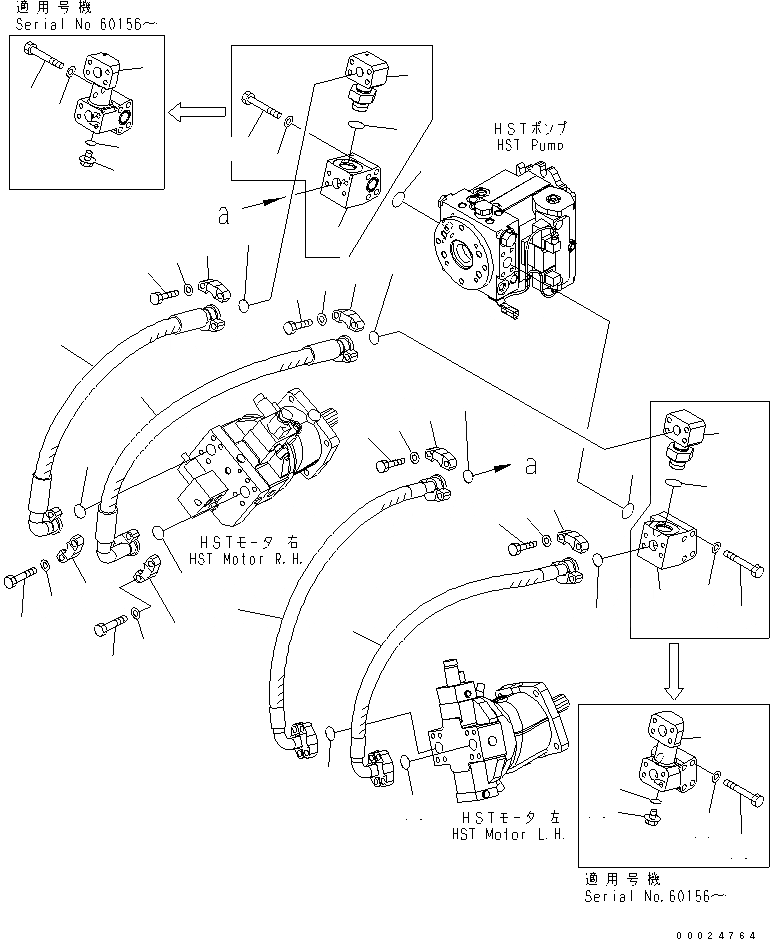 適用号機
Serial No 60156~

HSTポンプ
HST Pump

a

a

HSTモータ 右
HST Motor R.H.

HSTモータ 左
HST Motor L.H.

適用号機
Serial No.60156~

00024764