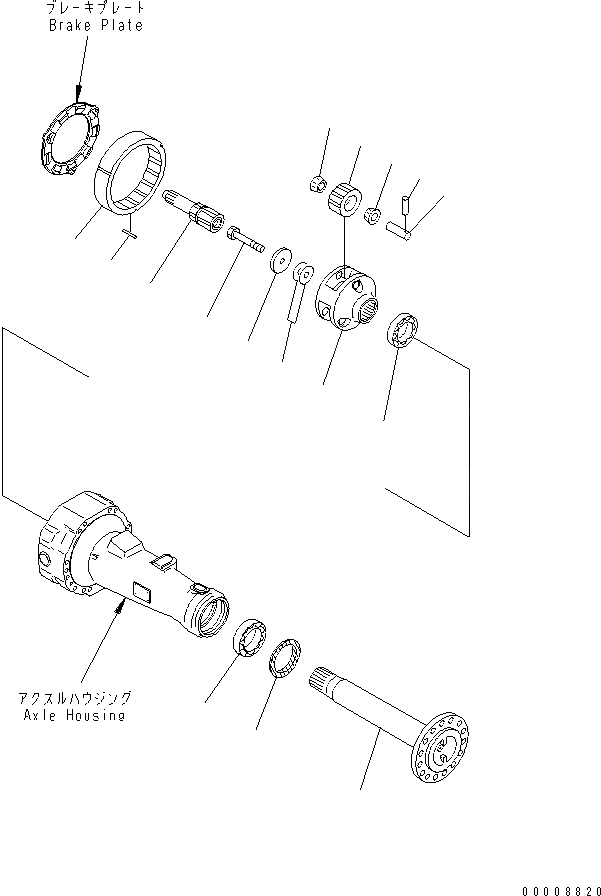 ブレーキプレート
Brake Plate

アクスルハウジング
Axle Housing

00008820