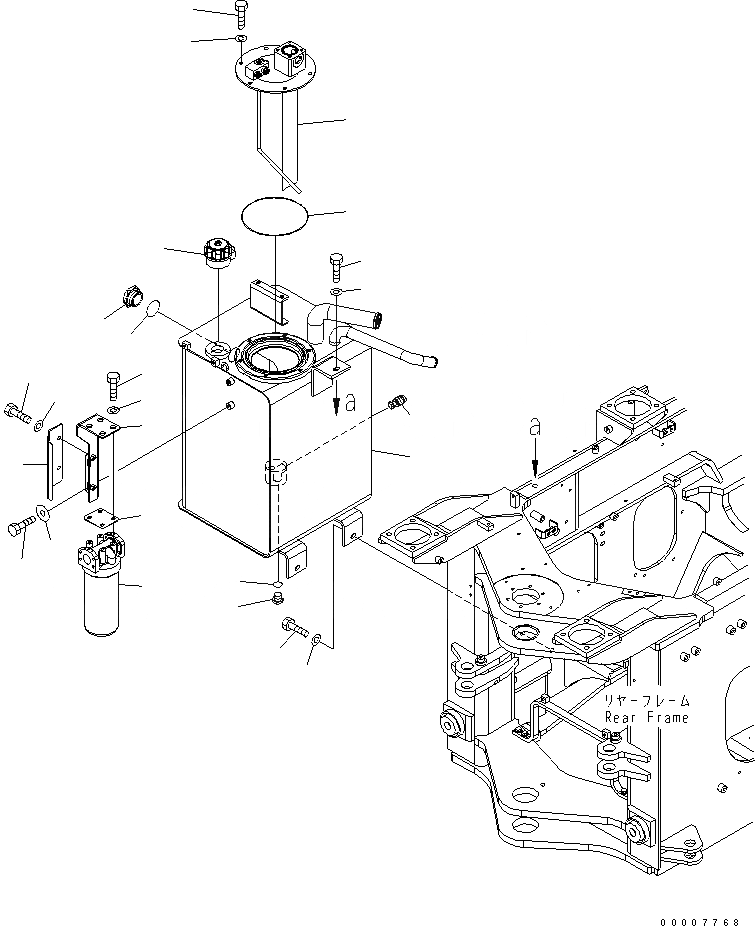 a
a
リヤーフレーム
Rear Frame
00007768