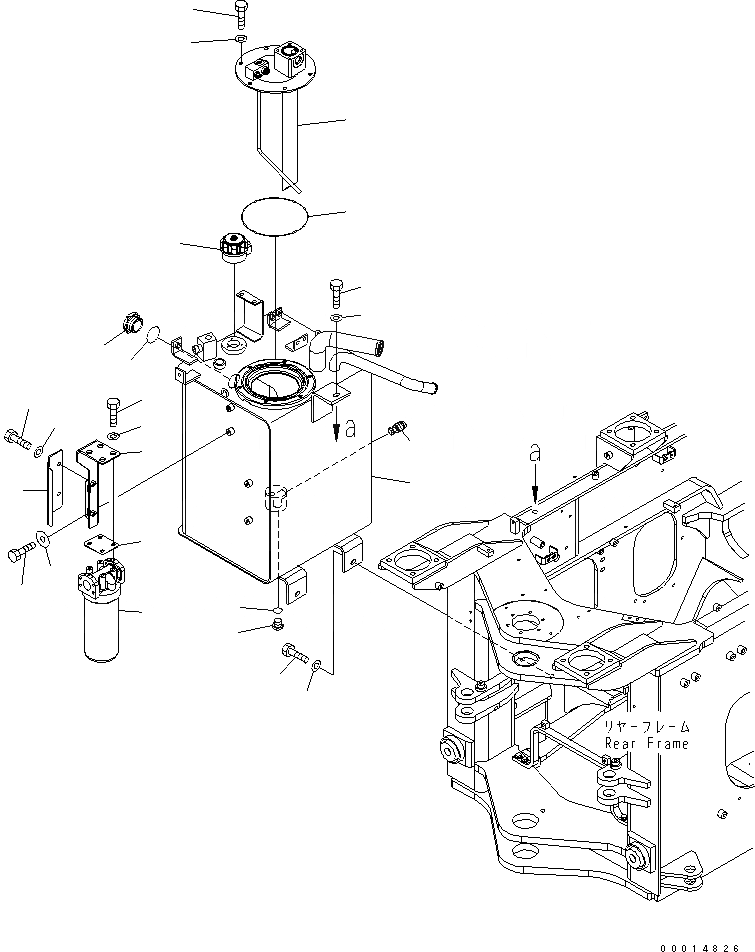 a

a

リヤーフレーム
Rear Frame

00014826