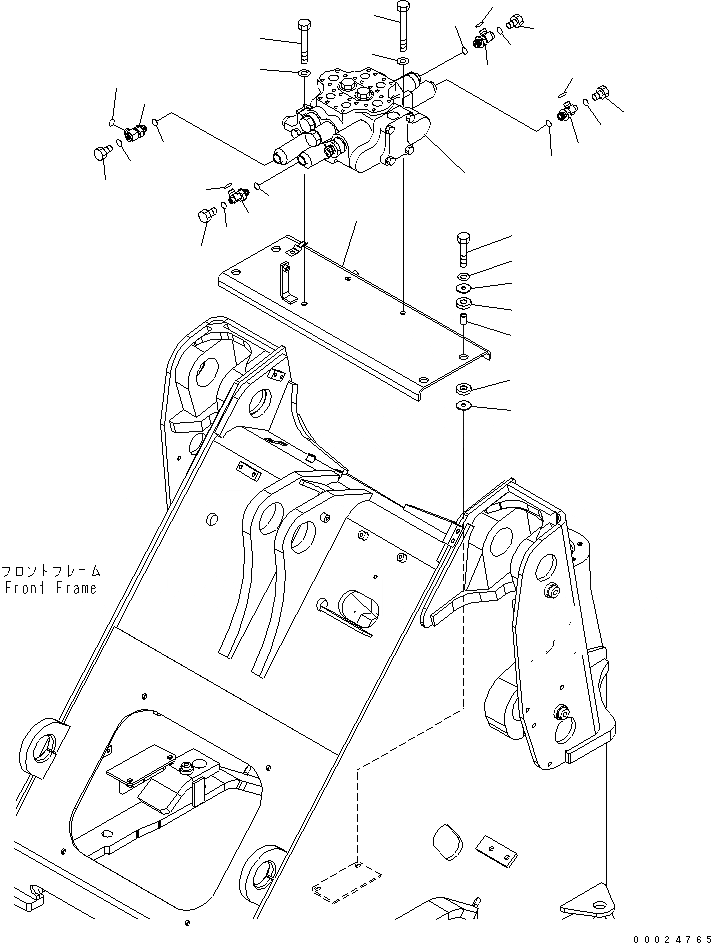 フロントフレーム
Front Frame

00024765