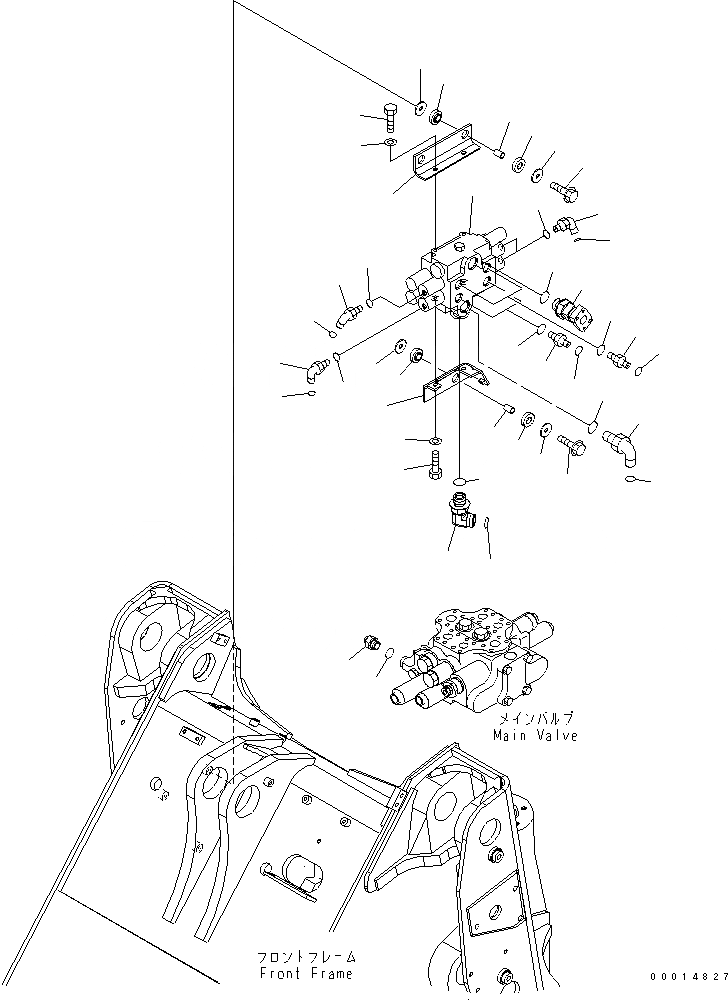 メインバルブ
Main Valve

フロントフレーム
Front Frame

00014827