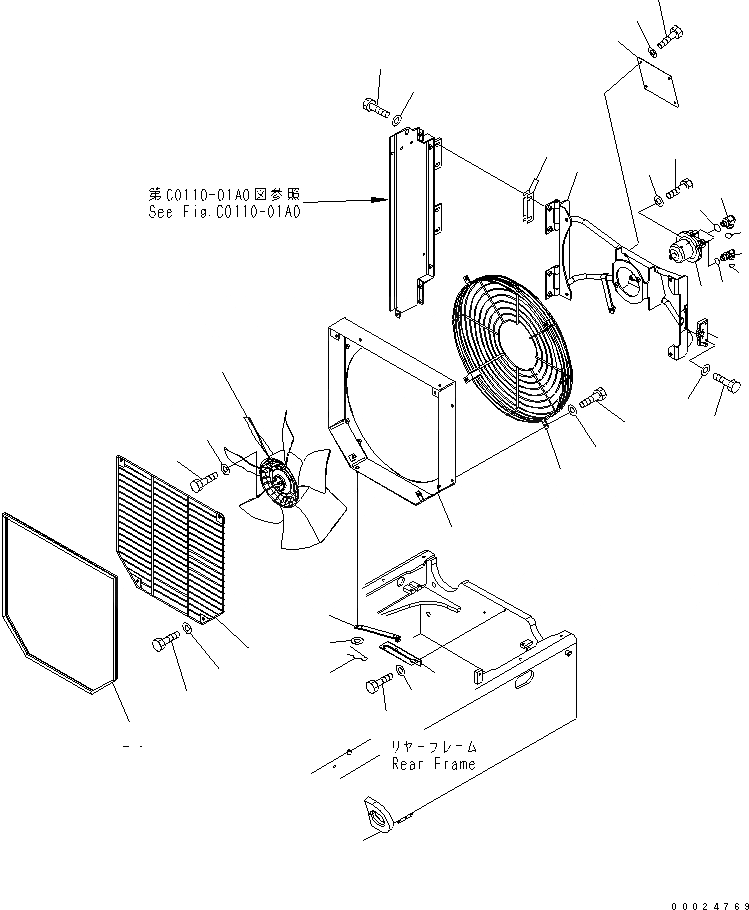 第C0110-01A0図参照
See Fig.C0110-01A0

リヤーフレーム
Rear Frame

00024769