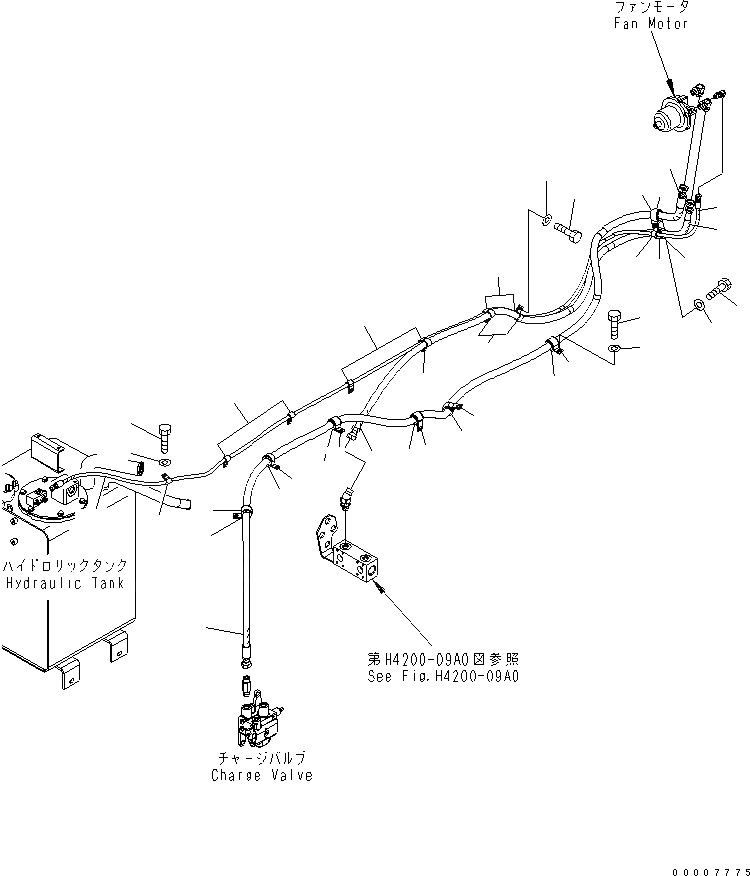 ファンモータ
Fan Motor

ハイドロリックタンク
Hydraulic Tank

第H4200-09A0図参照
See Fig.H4200-09A0

チャージバルブ
Charge Valve

00007775