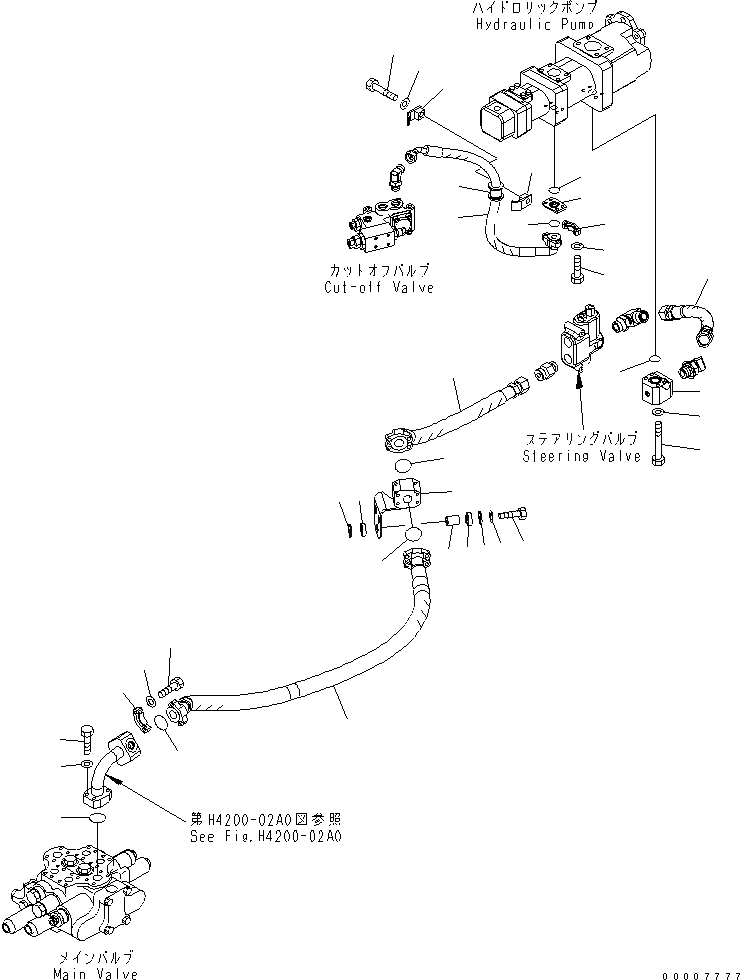 ハイドロリックポンプ
Hydraulic Pump

カットオフバルブ
Cut-off Valve

ステアリングバルブ
Steering Valve

第H4200-02A0図参照
See Fig.H4200-02A0

メインバルブ
Main Valve

00007777