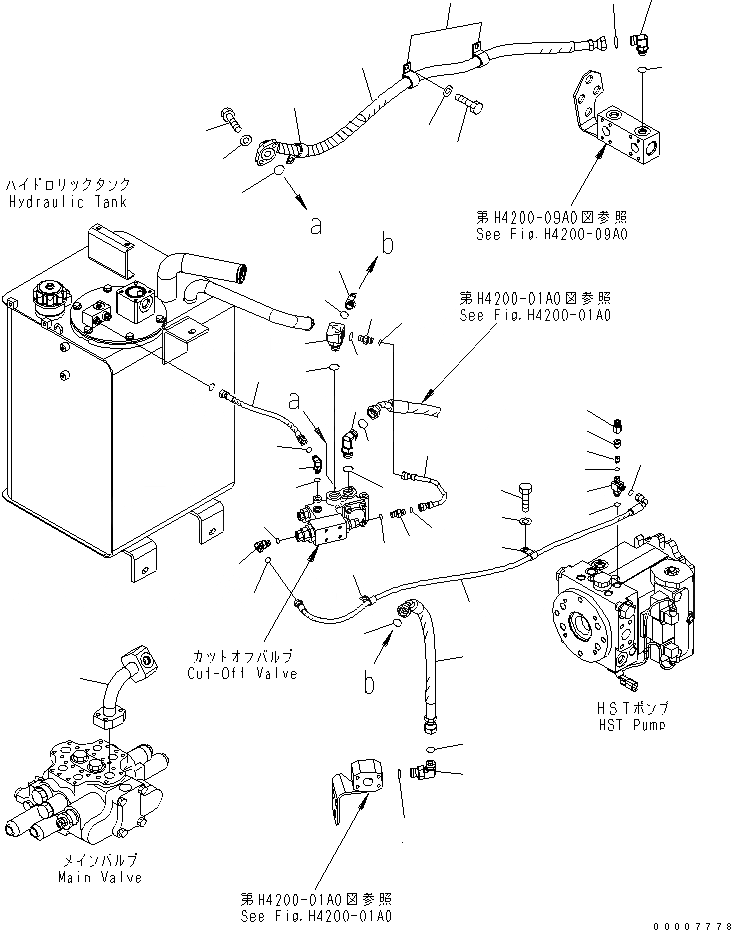 ハイドロリックタンク
Hydraulic Tank

a

b

第H4200-09A0図参照
See Fig.H4200-09A0

第H4200-01A0図参照
See Fig.H4200-01A0

a

カットオフバルブ
Cut-Off Valve

b

HSTポンプ
HST Pump

メインバルブ
Main Valve

第H4200-01A0図参照
See Fig.H4200-01A0

00007778