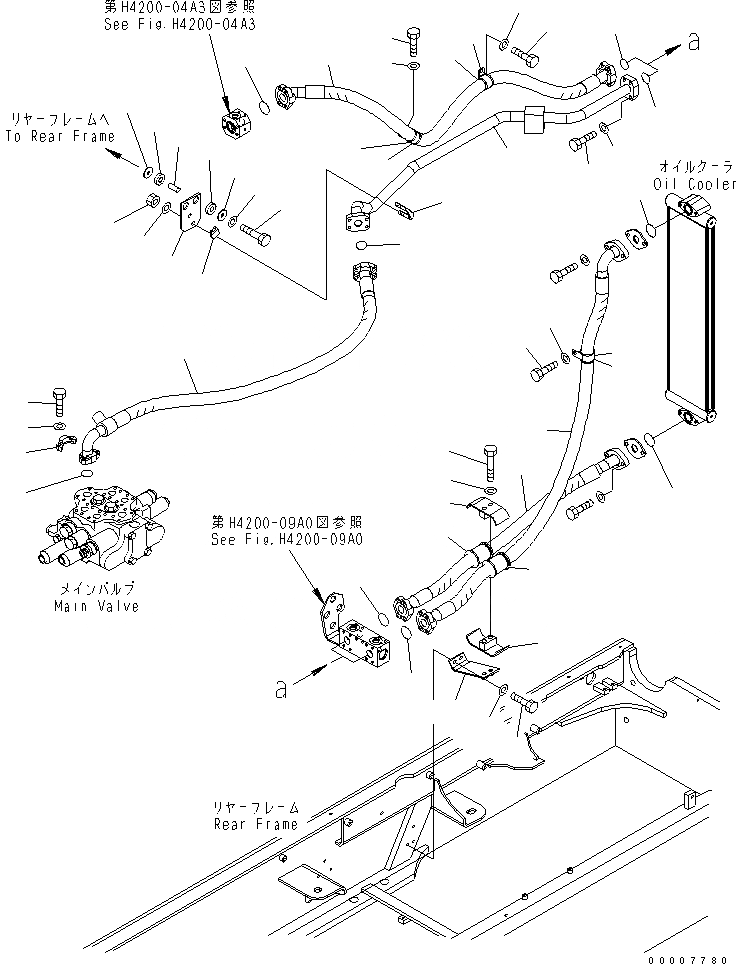 第H4200-04A3図参照
See Fig.H4200-04A3

a

リヤーフレームへ
To Rear Frame

オイルクーラ
Oil Cooler

第H4200-09A0図参照
See Fig.H4200-09A0

メインバルブ
Main Valve

a

リヤーフレーム
Rear Frame

00007780