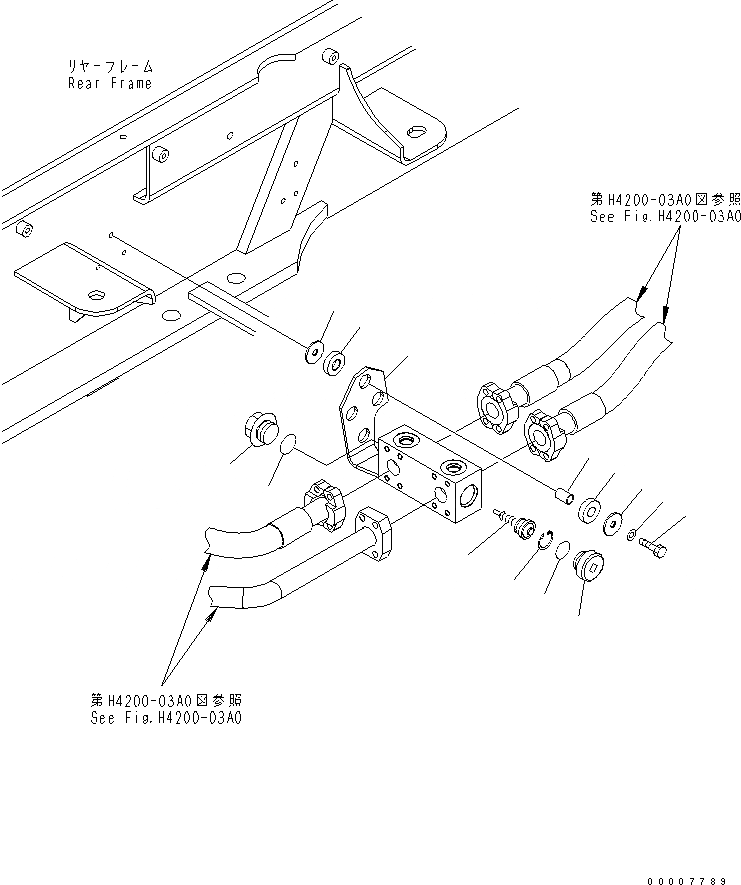 リヤーフレーム
Rear Frame

第H4200-03A0図参照
See Fig.H4200-03A0

第H4200-03A0図参照
See Fig.H4200-03A0

00007789