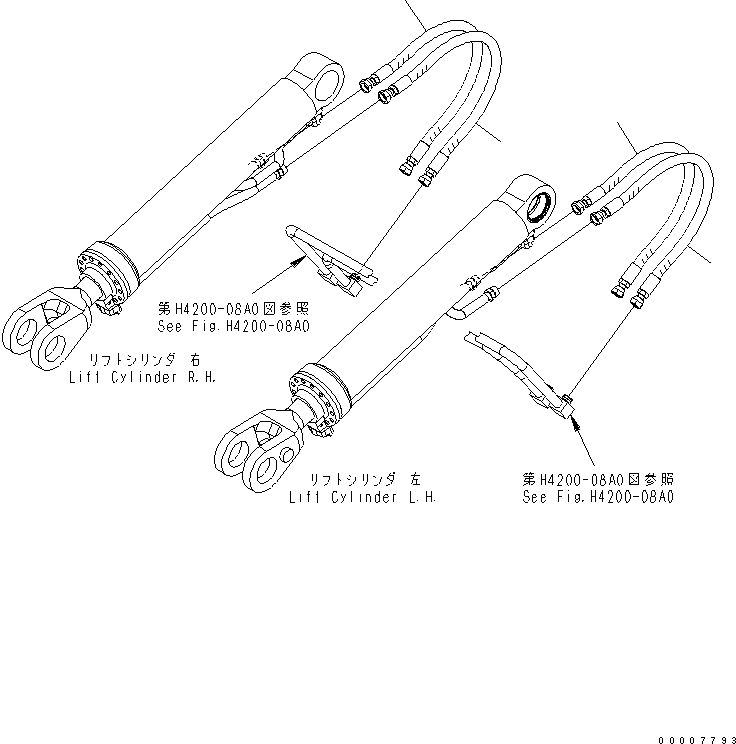 第H4200-08A0図参照
See Fig.H4200-08A0

リフトシリンダ 右
Lift Cylinder R.H.

リフトシリンダ 左
Lift Cylinder L.H.

第H4200-08A0図参照
See Fig.H4200-08A0

00007793