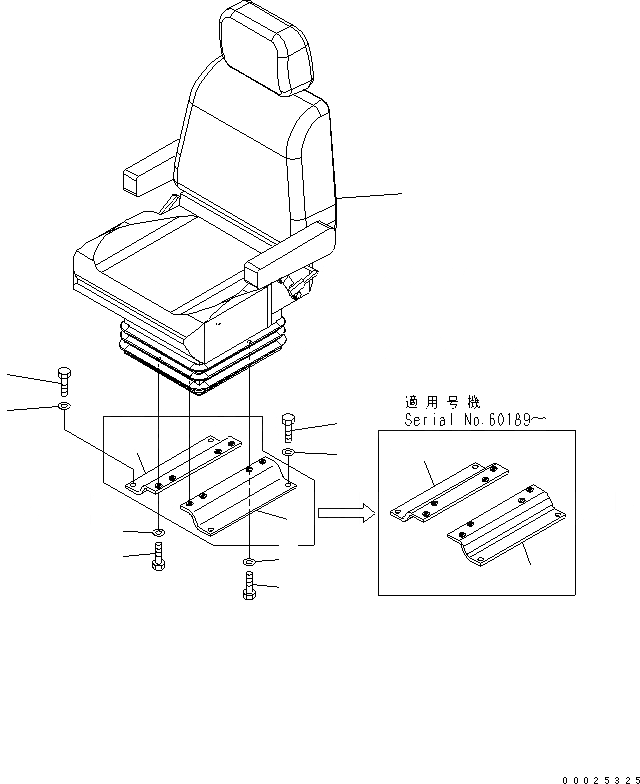 適用号機
Serial No.60189~

00025325