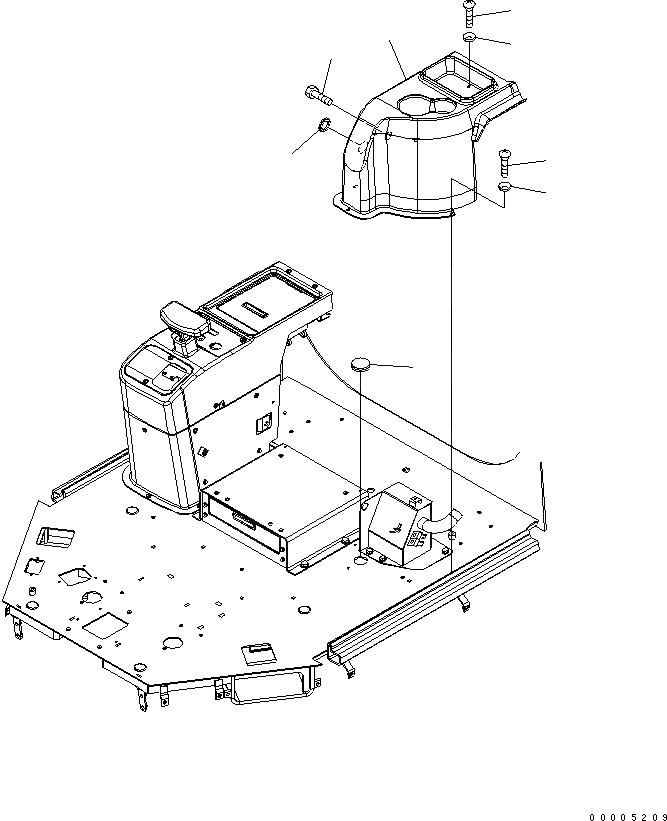 00005209