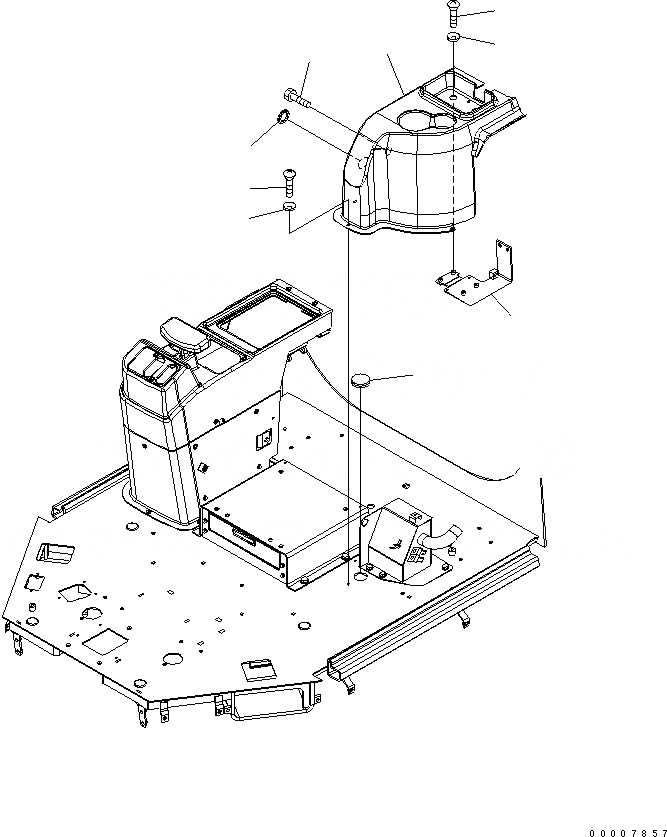 00007857