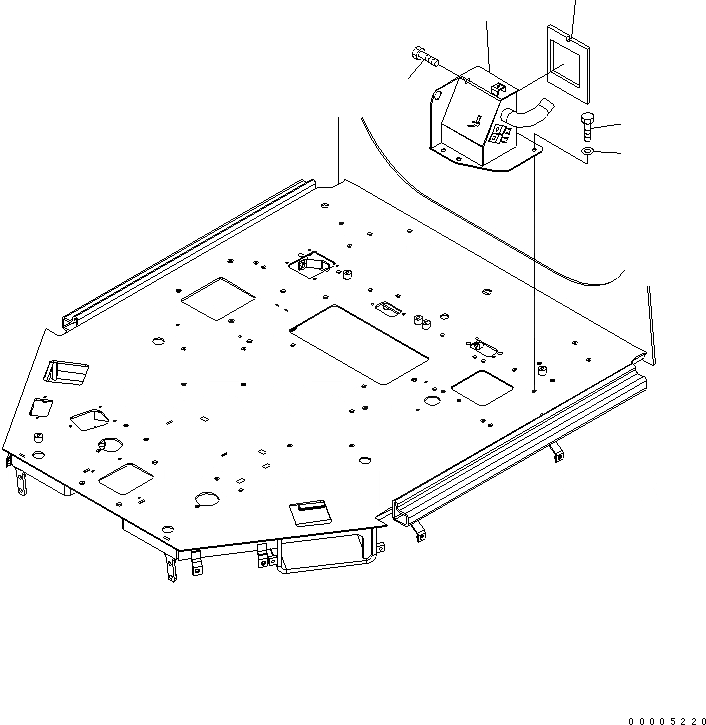 00005220