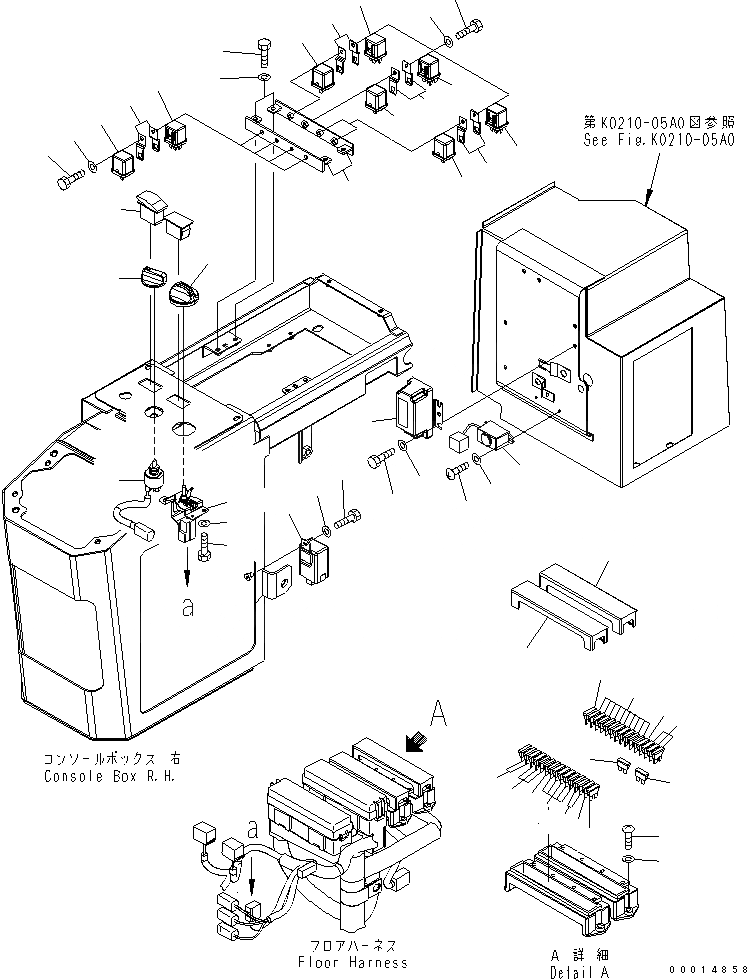 第K0210-05A0図参照
See Fig.K0210-05A0

a

コンソールボックス 右
Console Box R.H.

A

a

フロアハーネス
Floor Harness

A 詳細
Detail A

00014858