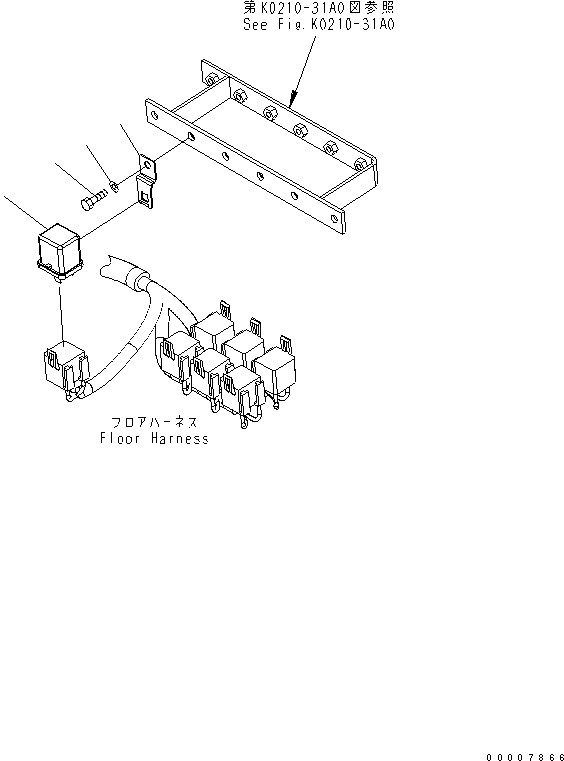 第K0210-31A0図参照
See Fig.K0210-31A0

フロアハーネス
Floor Harness

00007866